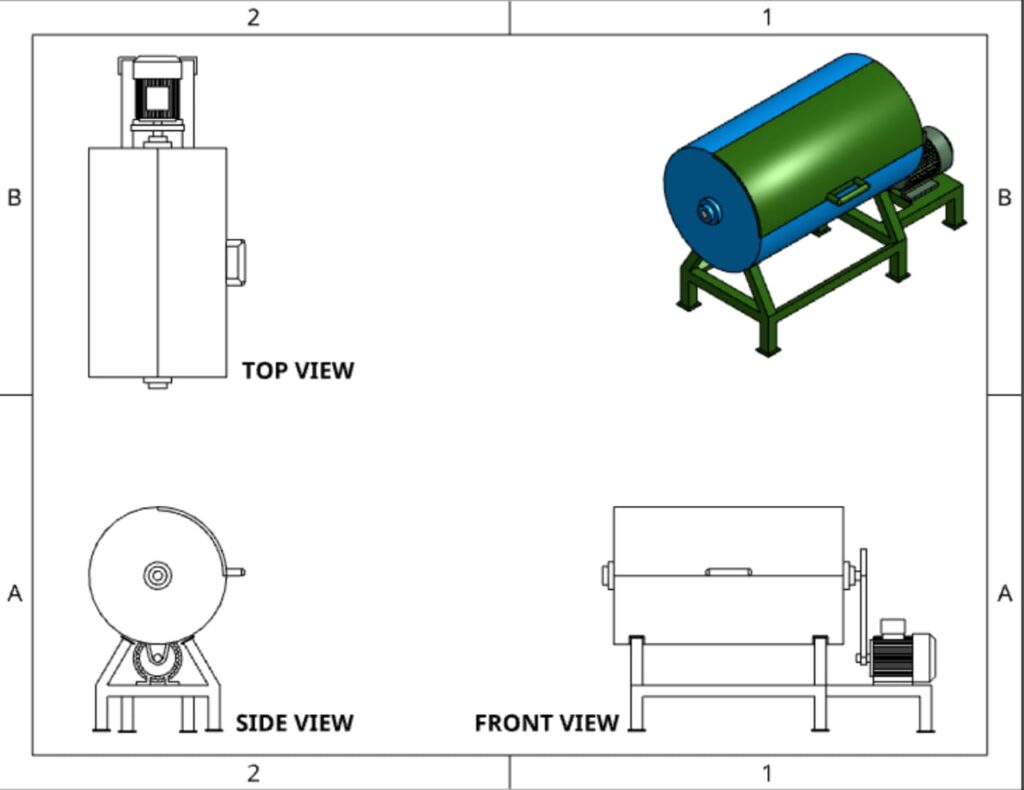 2

1

B

B

TOP VIEW

A

A

SIDE VIEW

FRONT VIEW

2

1